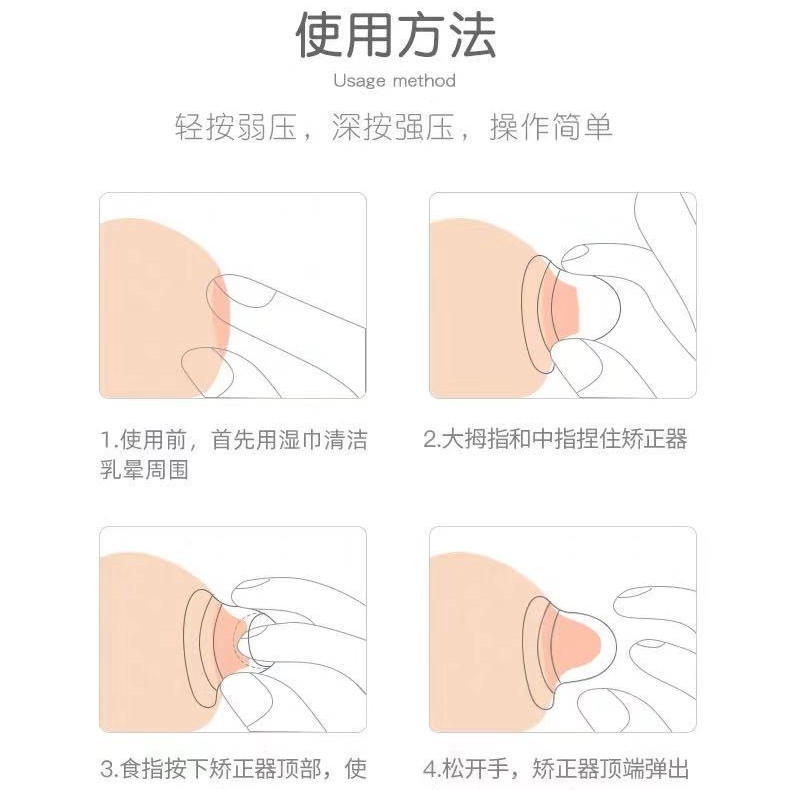 使用方法

Usage method

轻按弱压，深按强压，操作简单

1.使用前，首先用湿巾清洁乳晕周围

2.大拇指和中指捏住矫正器

3.食指按下矫正器顶部，使

4.松开手，矫正器顶端弹出